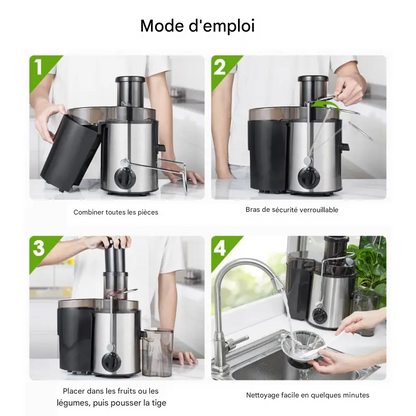 Mode d'emploi

1

Combiner toutes les pièces

2

Bras de sécurité verrouillable

3

Placer dans les fruits ou les légumes, puis pousser la tige

4

Nettoyage facile en quelques minutes