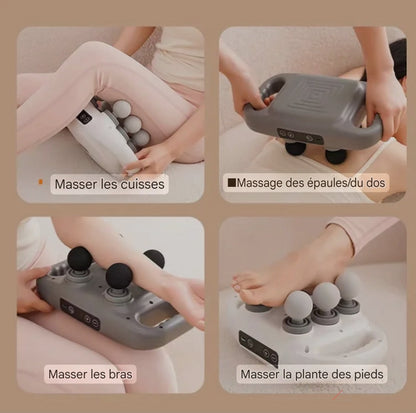 Masser les cuisses

■Massage des épaules/du dos

Masser les bras

Masser la plante des pieds