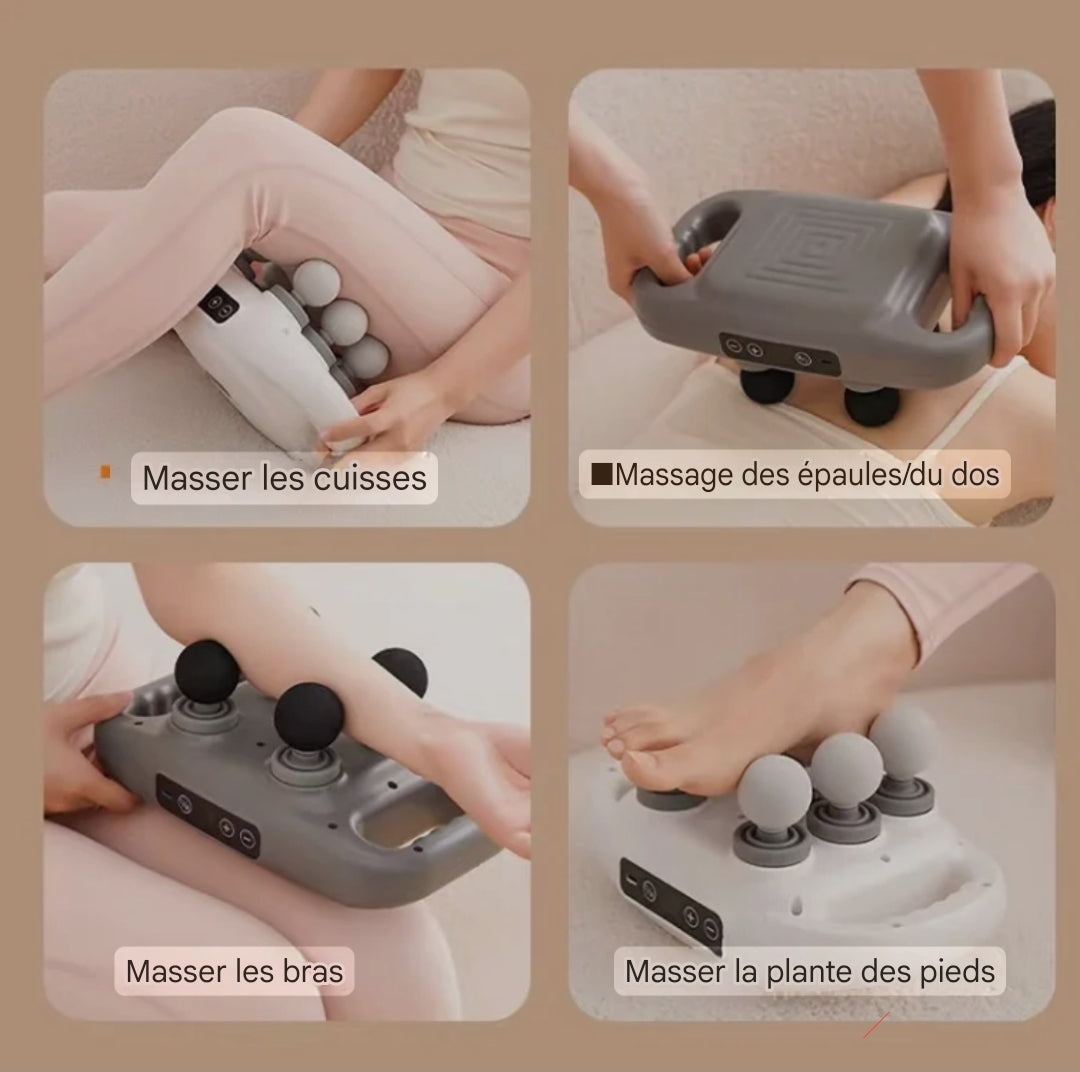 Masser les cuisses

■Massage des épaules/du dos

Masser les bras

Masser la plante des pieds