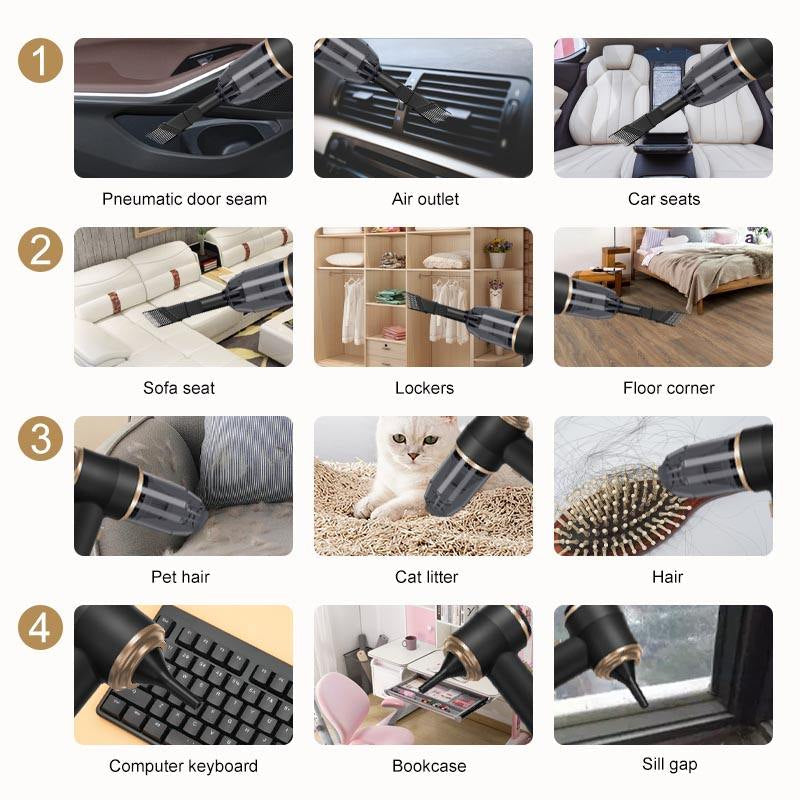 1

Pneumatic door seam

Air outlet

Car seats

2

Sofa seat

Lockers

Floor corner

3

Pet hair

Cat litter

Hair

4

Computer keyboard

Bookcase

Sill gap